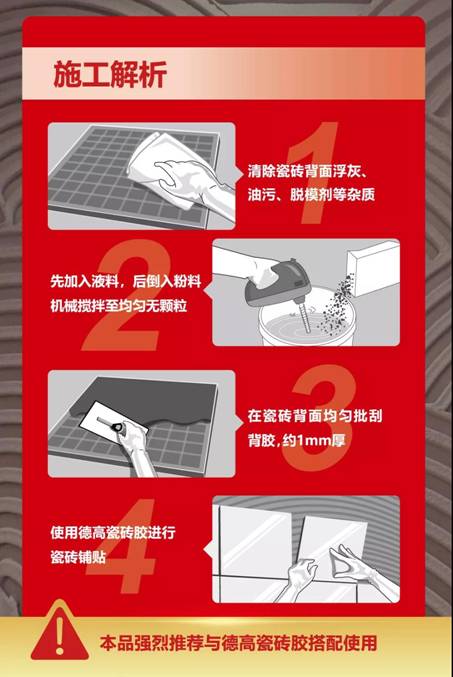 施工解析

1
清除瓷砖背面浮灰、油污、脱模剂等杂质

2
先加入液料，后倒入粉料机械搅拌至均匀无颗粒

3
在瓷砖背面均匀批刮背胶，约1mm厚

4
使用德高瓷砖胶进行瓷砖铺贴

本品强烈推荐与德高瓷砖胶搭配使用